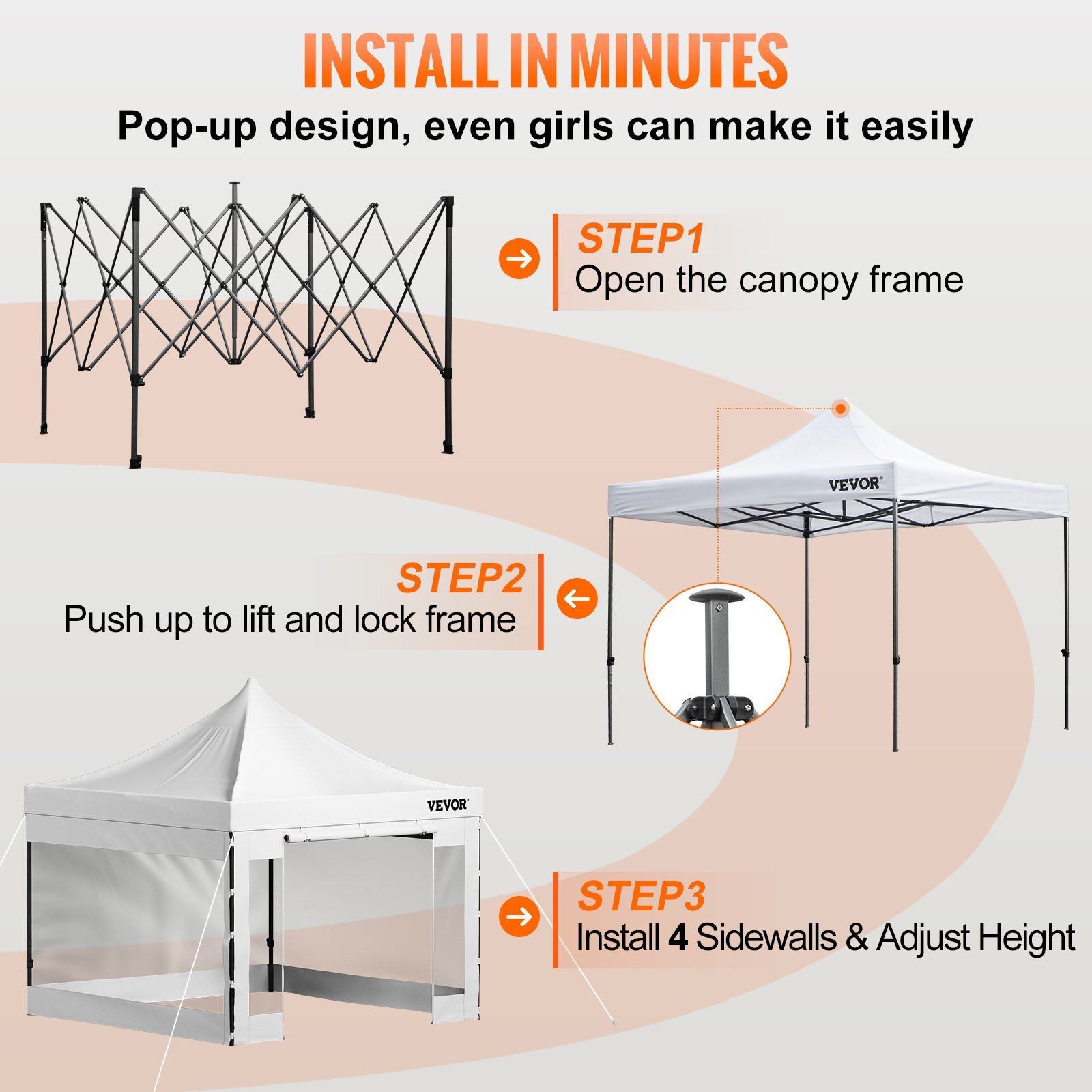 INSTALL IN MINUTES
Pop-up design, even girls can make it easily

STEP1
Open the canopy frame

VEVOR®

STEP2
Push up to lift and lock frame

VEVOR®

STEP3
Install 4 Sidewalls & Adjust Height